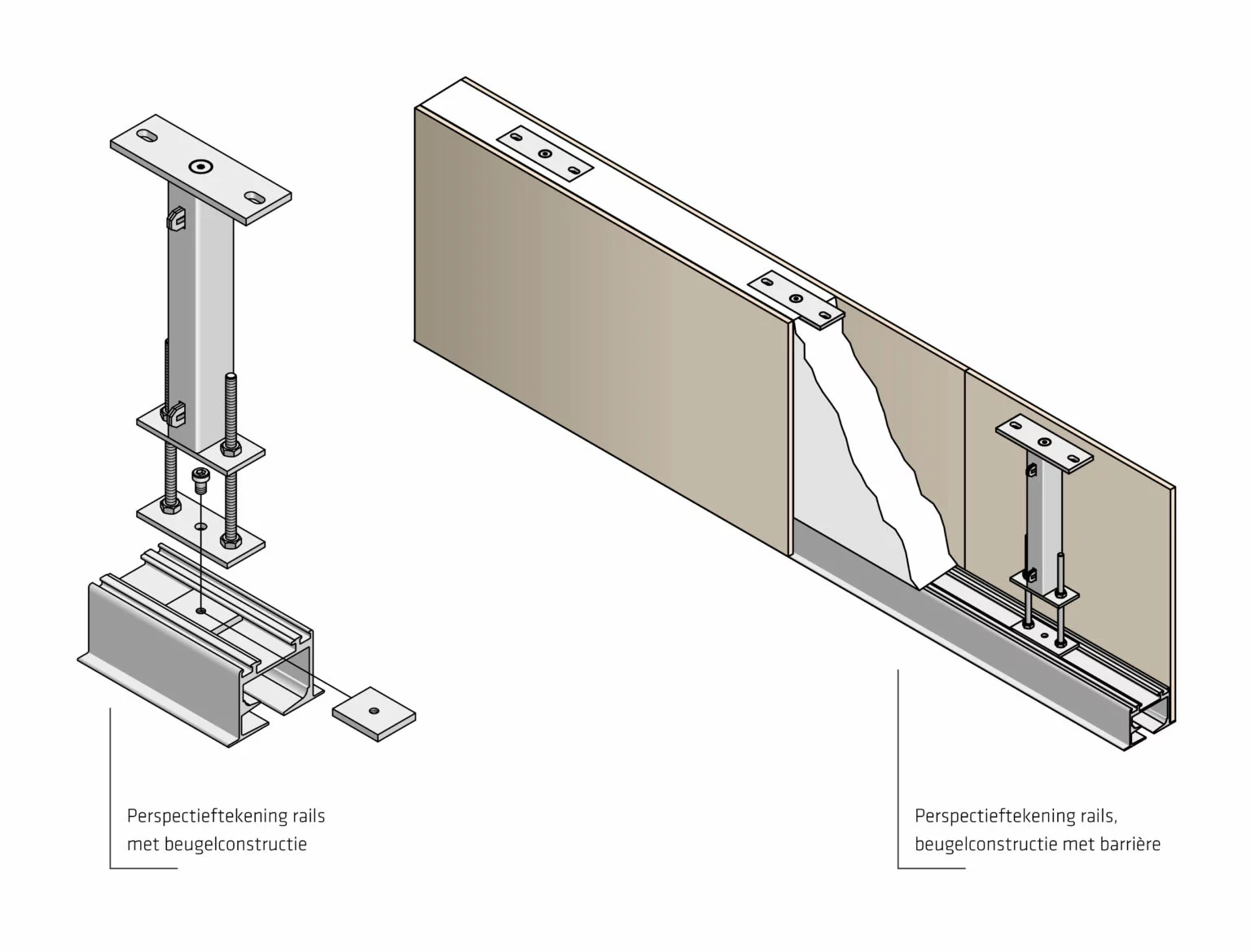 Perspectieftekening rails met beugelconstructie

Perspectieftekening rails, beugelconstructie met barrière